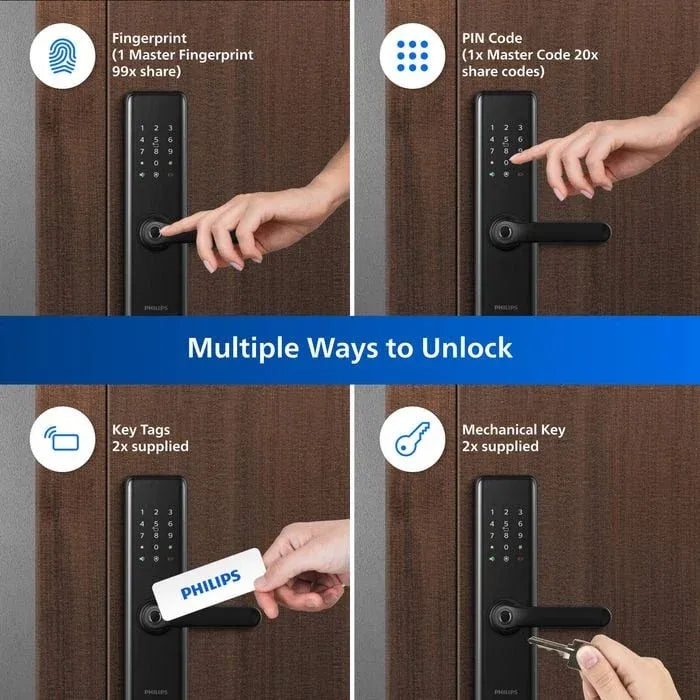 Fingerprint
(1 Master Fingerprint
99x share)

1 2 3
4 5 6
7 8 9
* 0 #

PHILIPS

PIN Code
(1x Master Code 20x
share codes)

1 2 3
4 5 6
7 8 9
* 0 #

PHILIPS

Multiple Ways to Unlock

Key Tags
2x supplied

1 2 3
4 5 6
7 8 9
* 0 #

PHILIPS

PHILIPS

Mechanical Key
2x supplied

1 2 3
4 5 6
7 8 9
* 0 #

PHILIPS